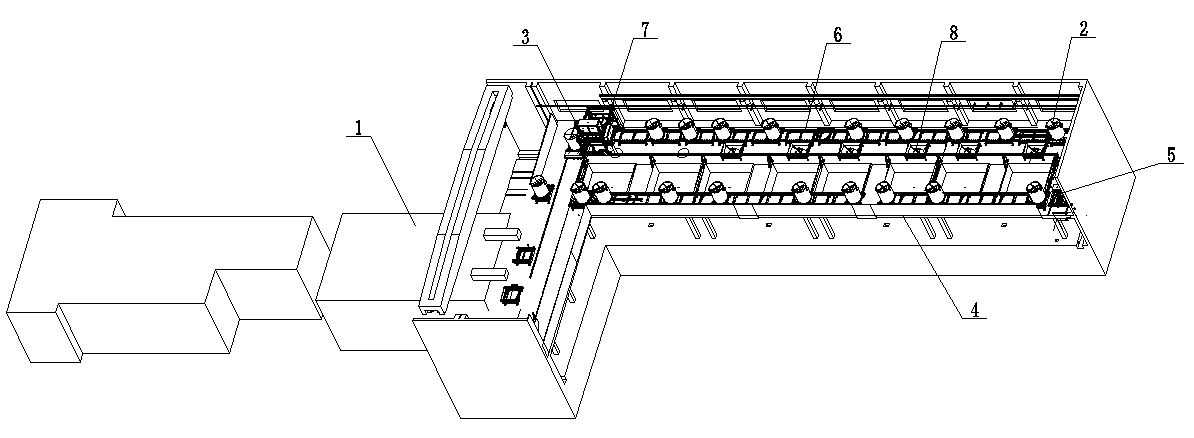 3
7
6
8
2
1
5
4