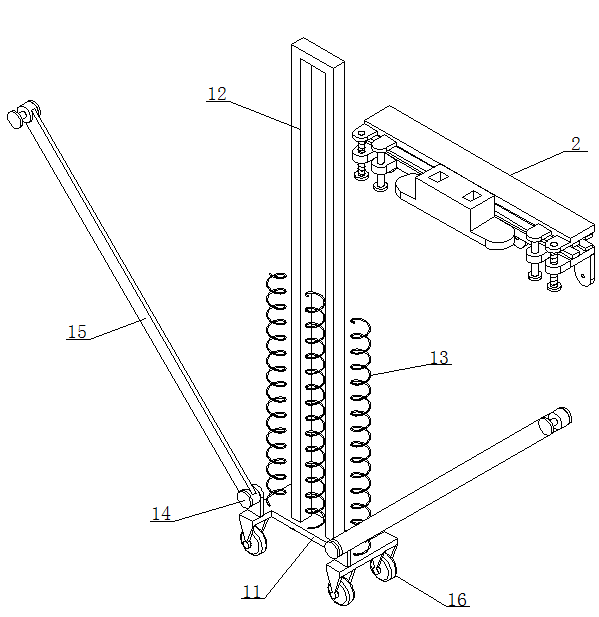 12
2
15
13
14
11
16