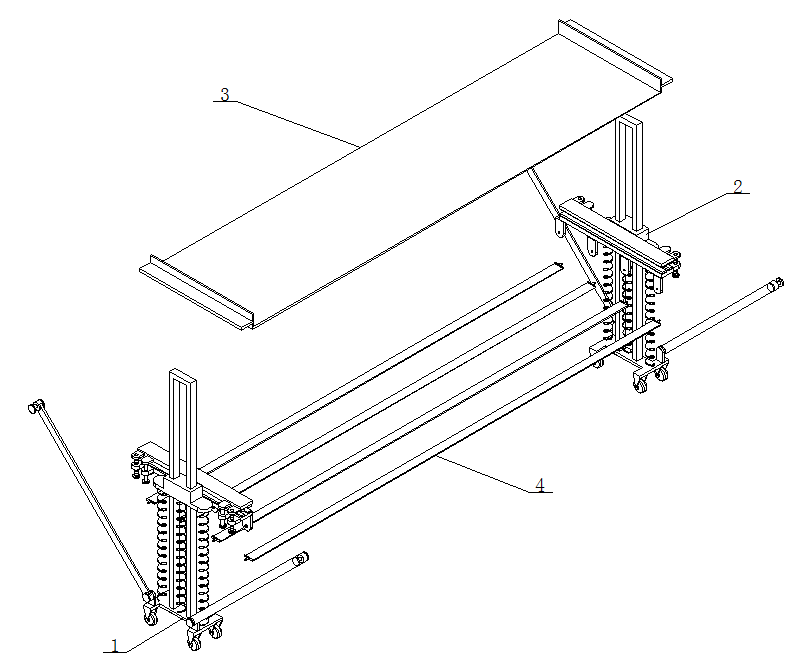 3
2
4
1