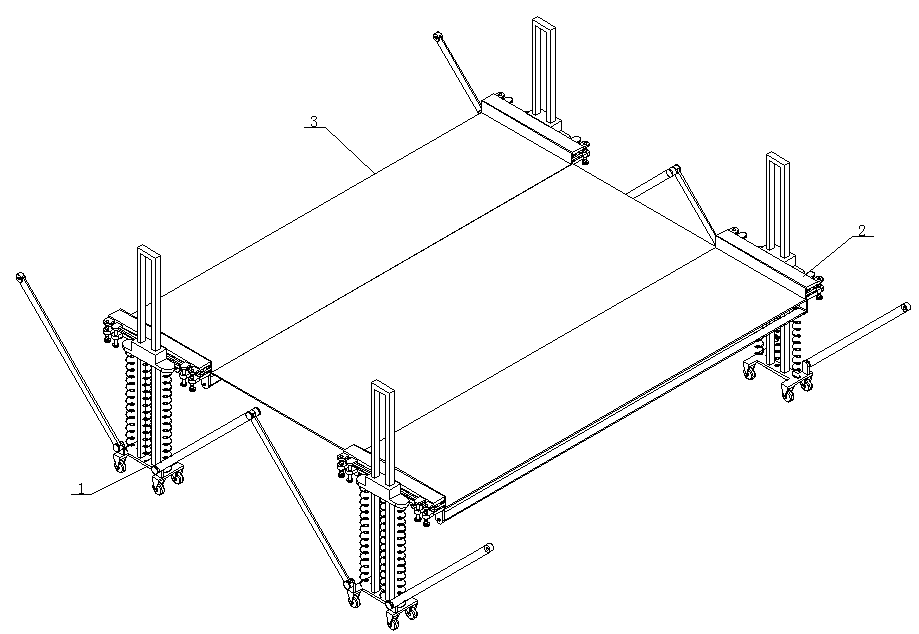 3

2

1