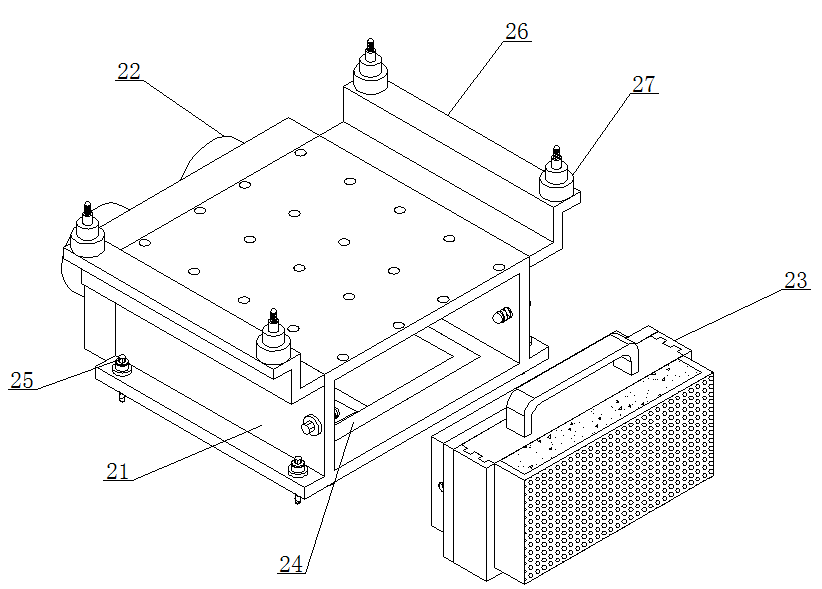 26
22
27
23
25
21
24