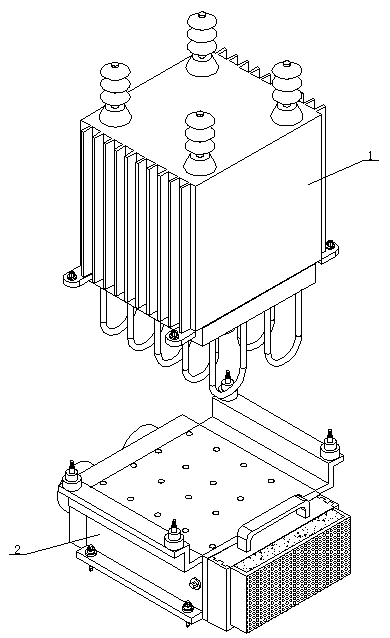 1

2