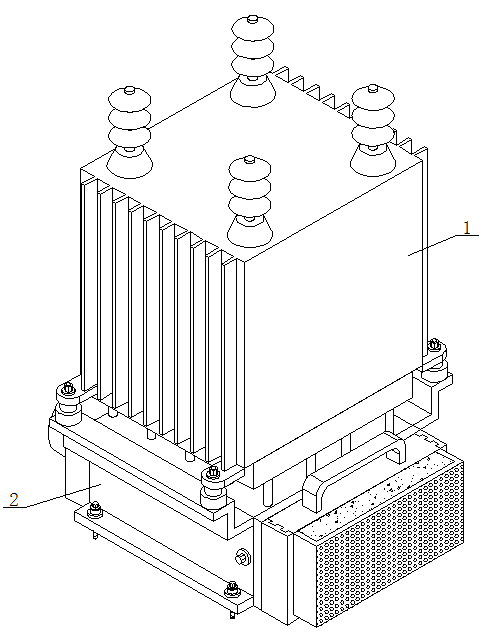 1

2