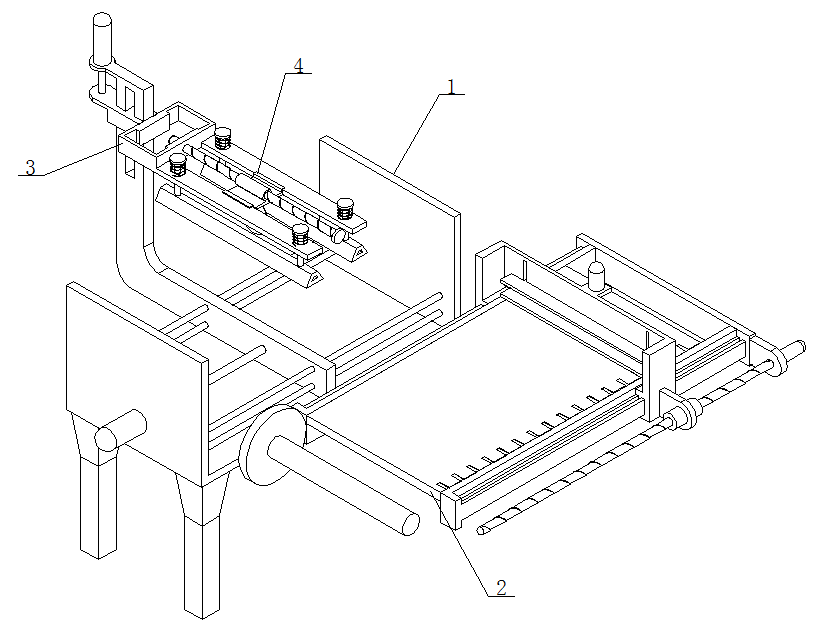 4
1
3
2