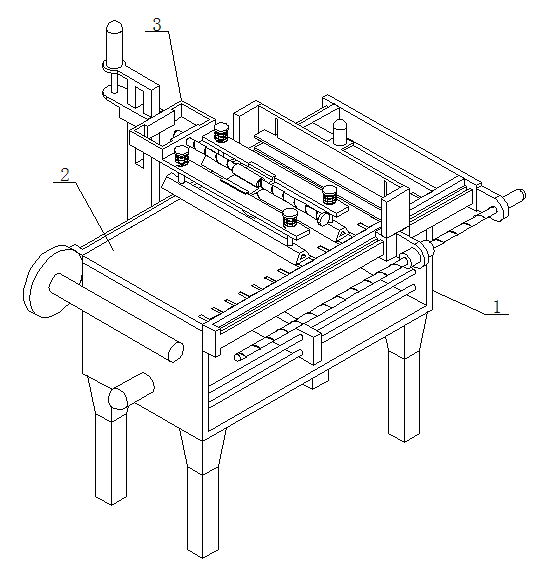 3
2
1