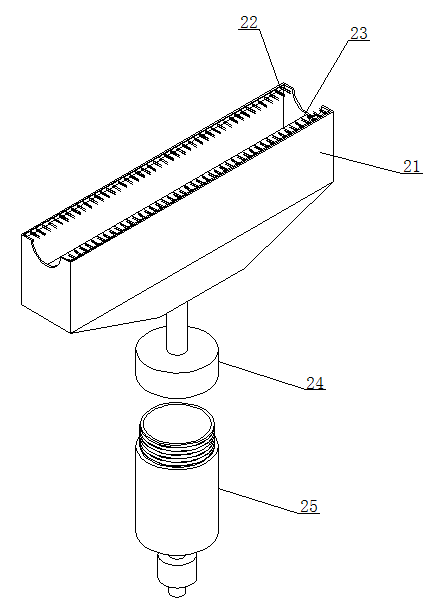 22
23
21
24
25