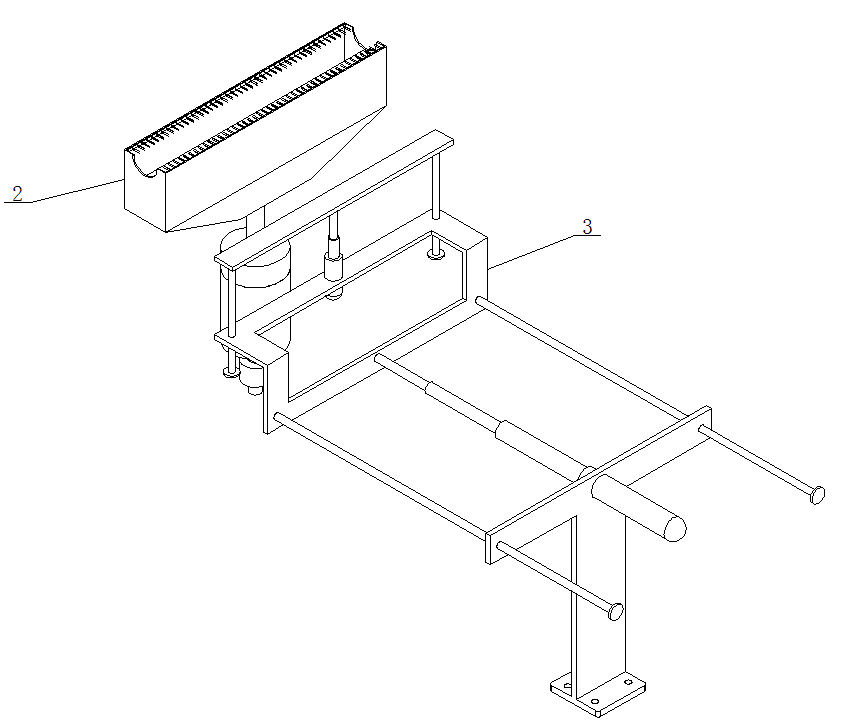 2
3