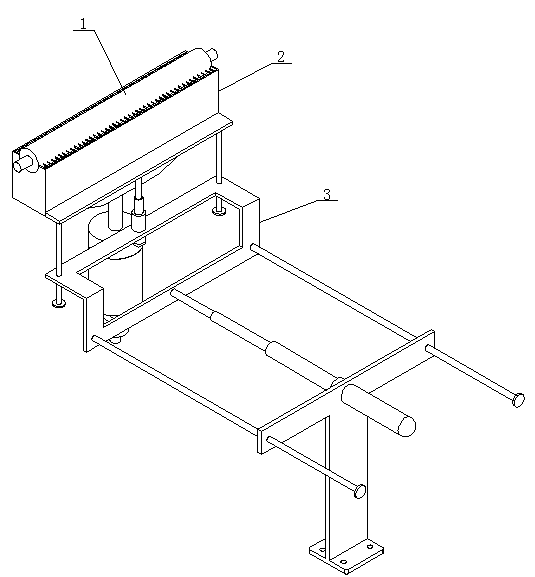 1
2
3