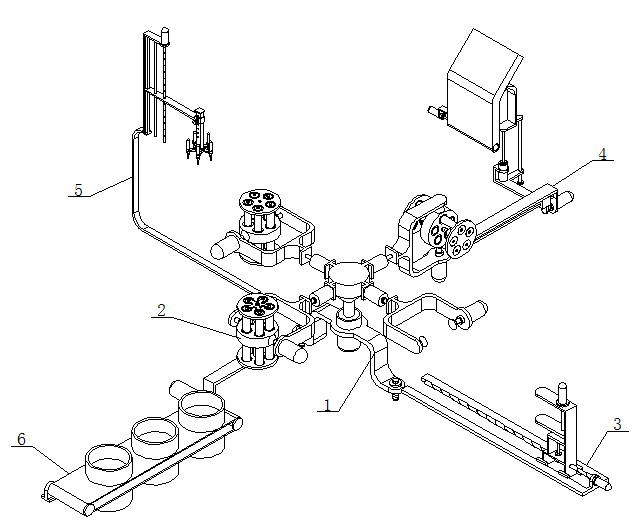 5
4
2
1
3
6