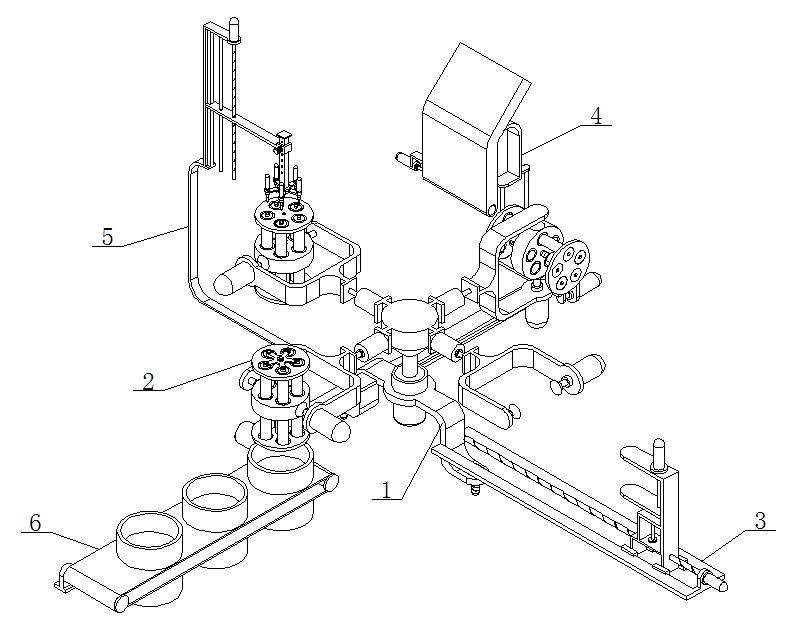 4
5
2
1
6
3