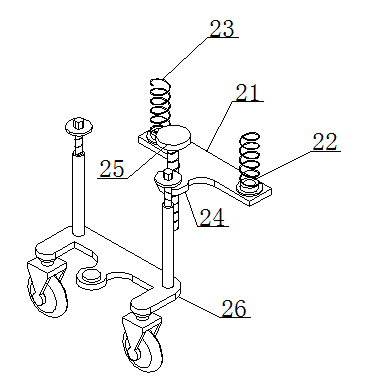 23
21
22
25
24
26