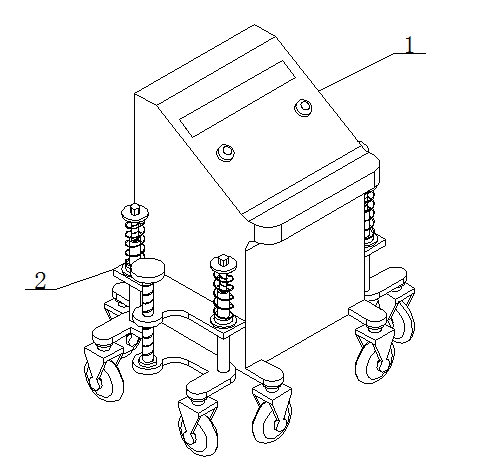 1

2