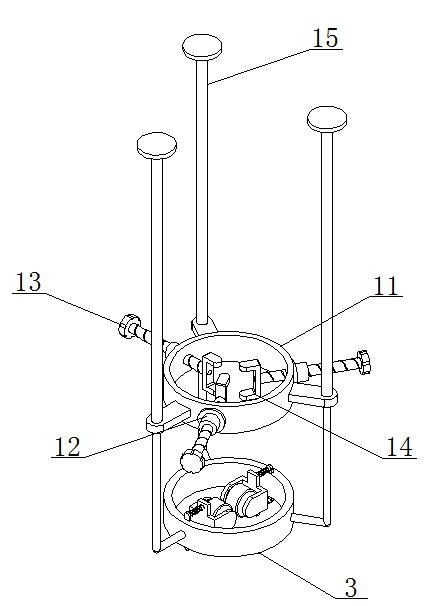 15
13
11
12
14
3