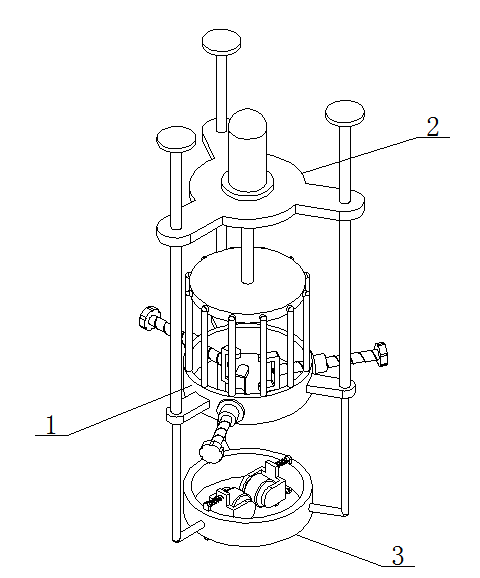 2

1

3