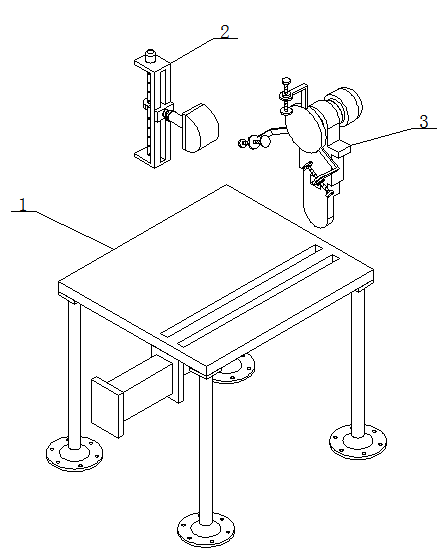 2

3

1