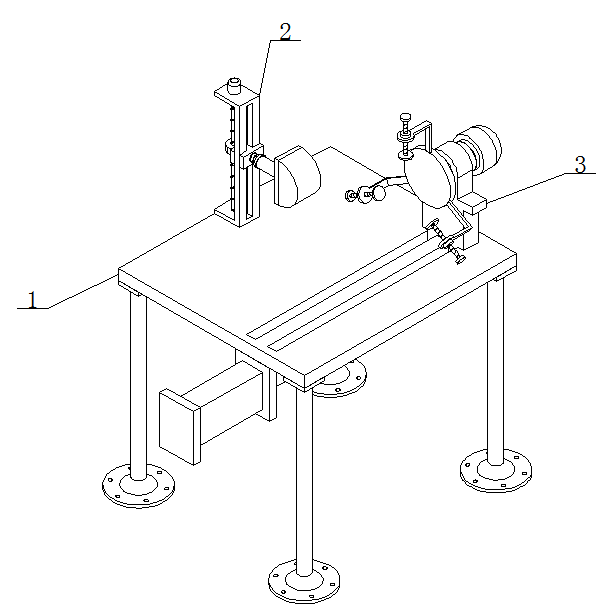 2
3
1