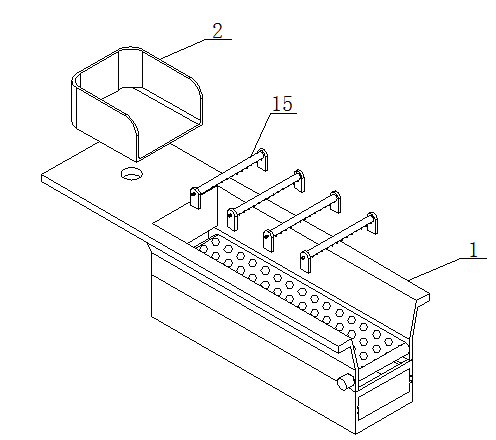 2

15

1