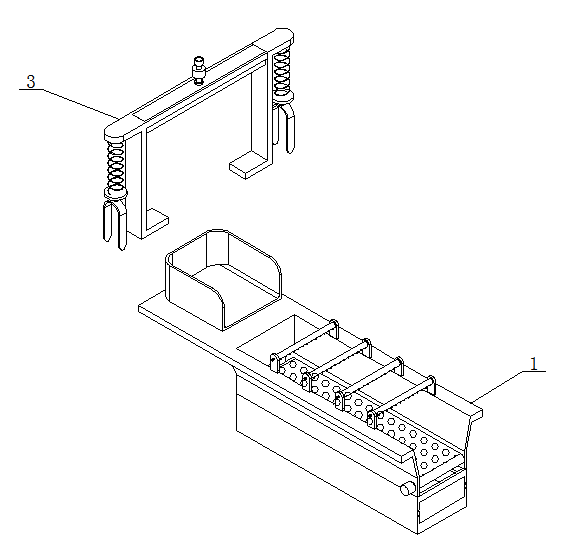 3

1