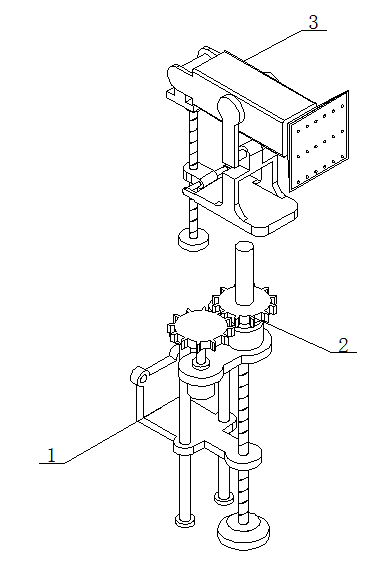 3

2

1