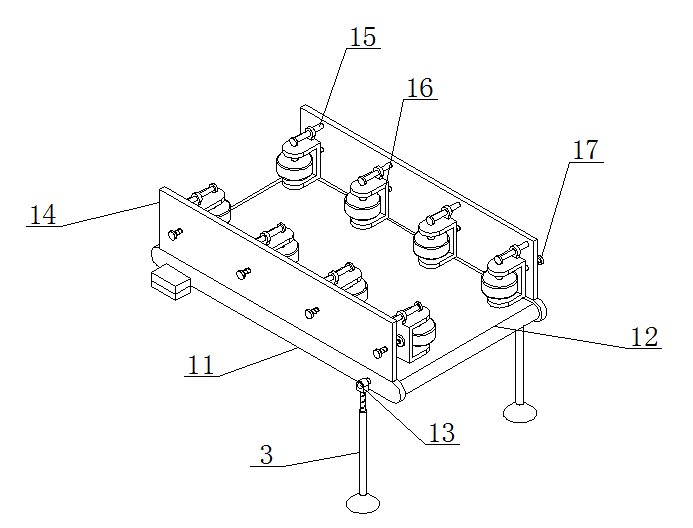 15
16
17
14
12
11
13
3