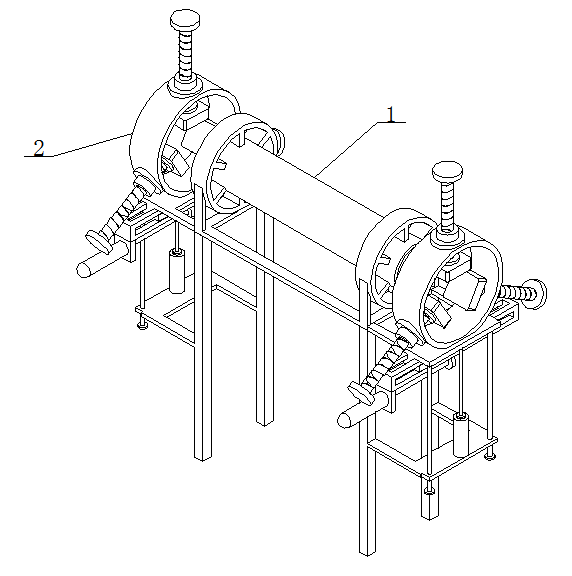 1

2