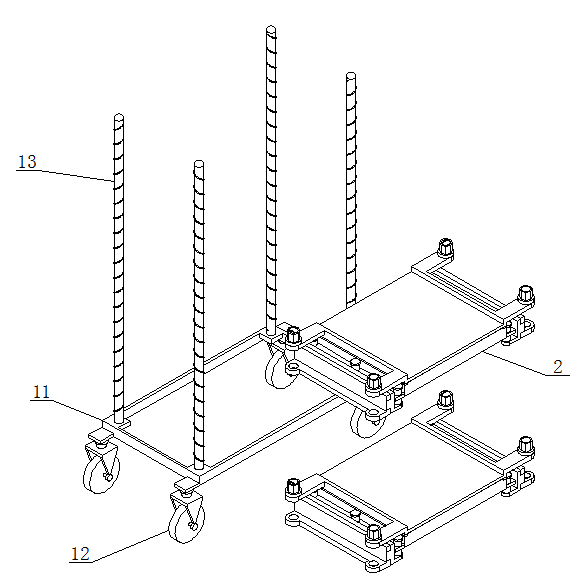 13

2

11

12