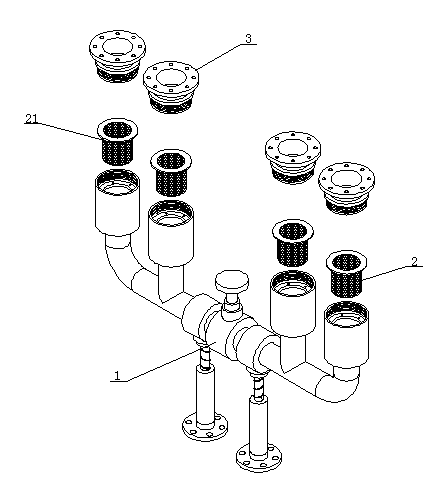 3
21
2
1