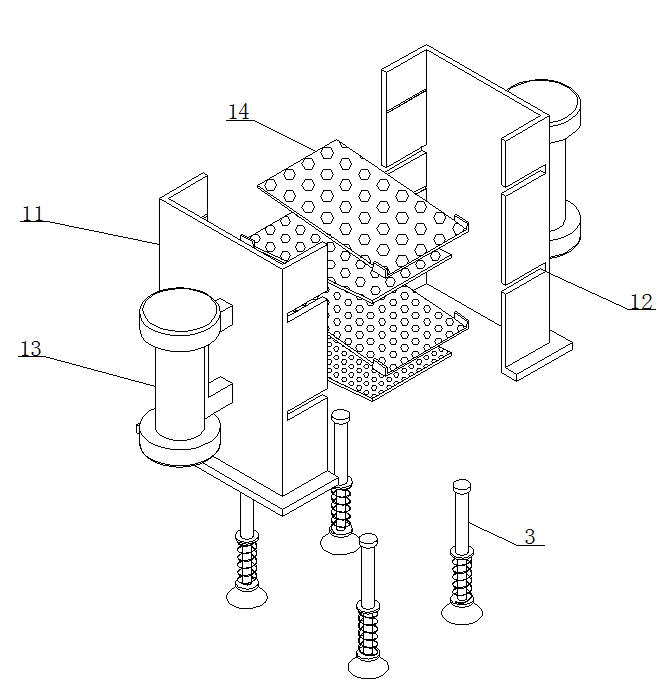 14
11
12
13
3