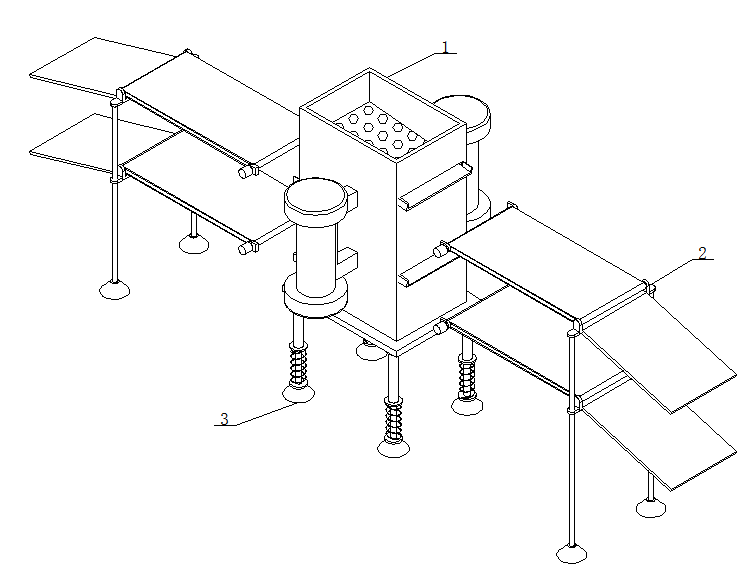 1
2
3