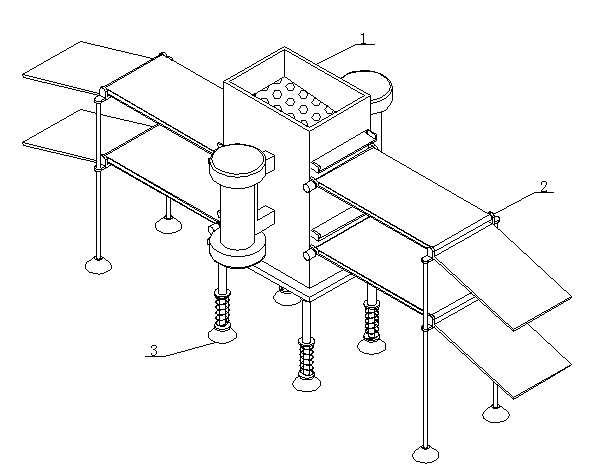 1

2

3