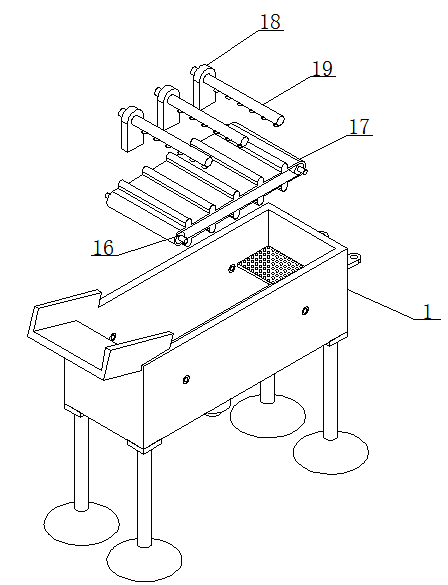 18
19
17
16
1