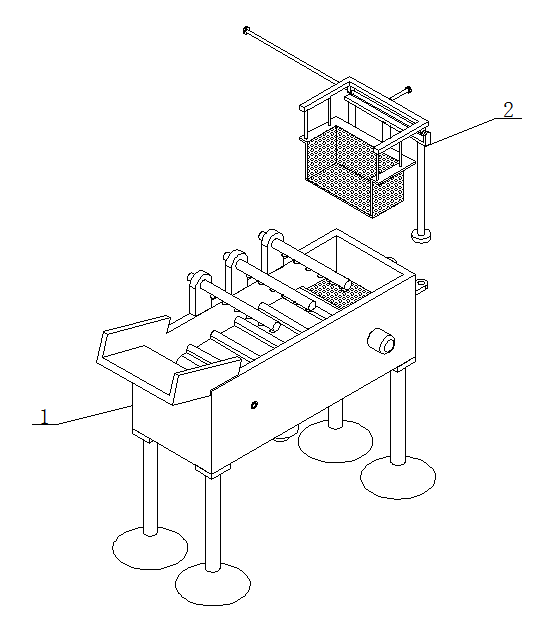 2

1