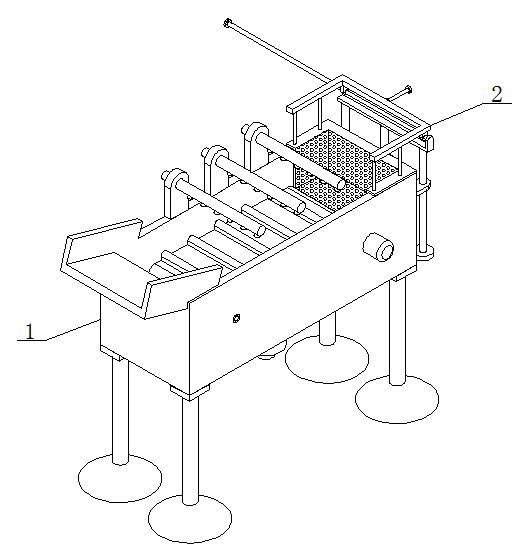 2

1