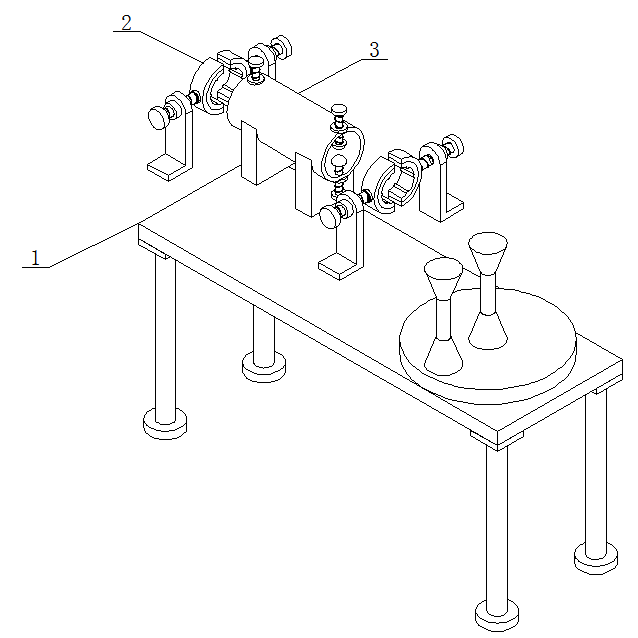 2
3
1