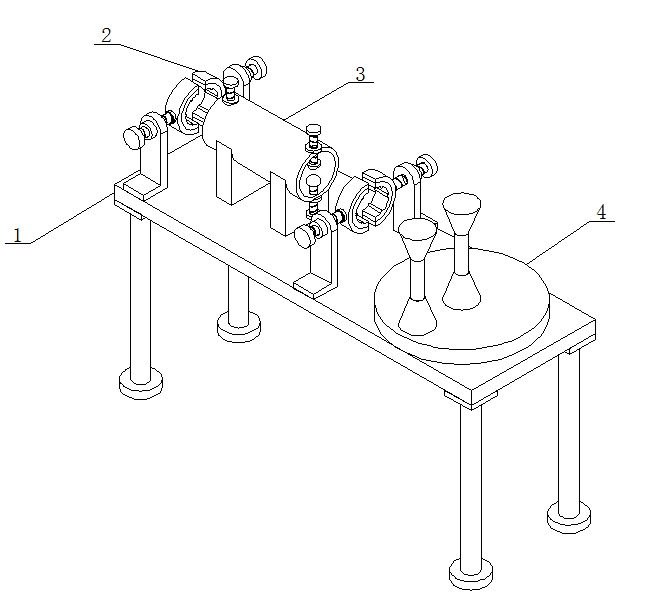 2
3
1
4