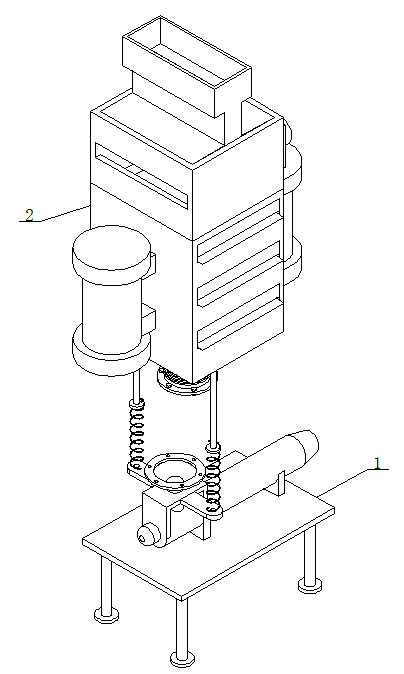 2

1