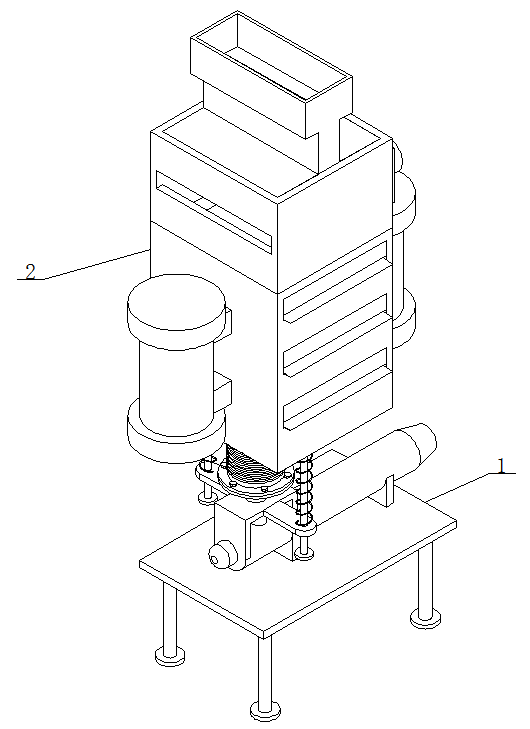 2

1