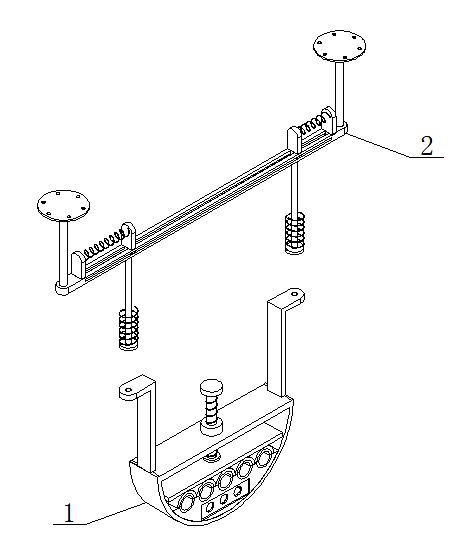 2

1