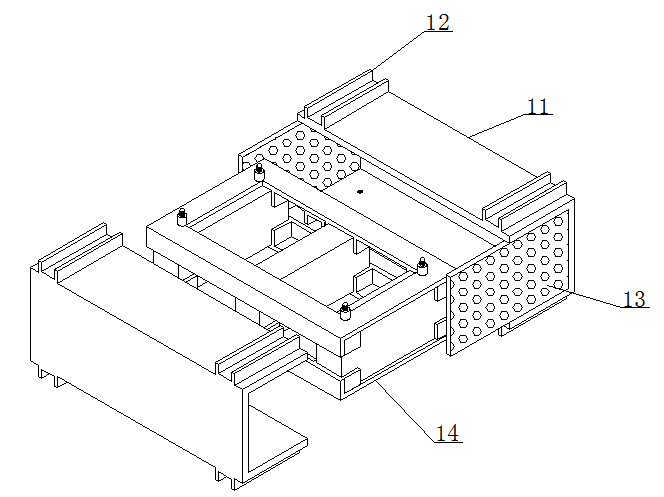 12
11
13
14