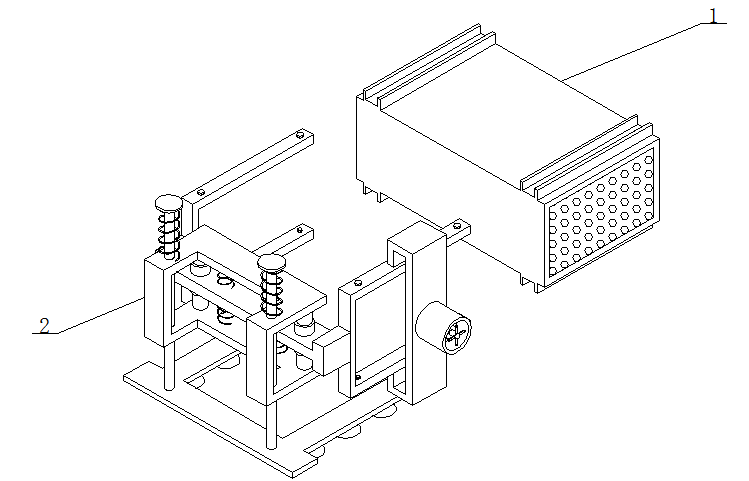 1
2