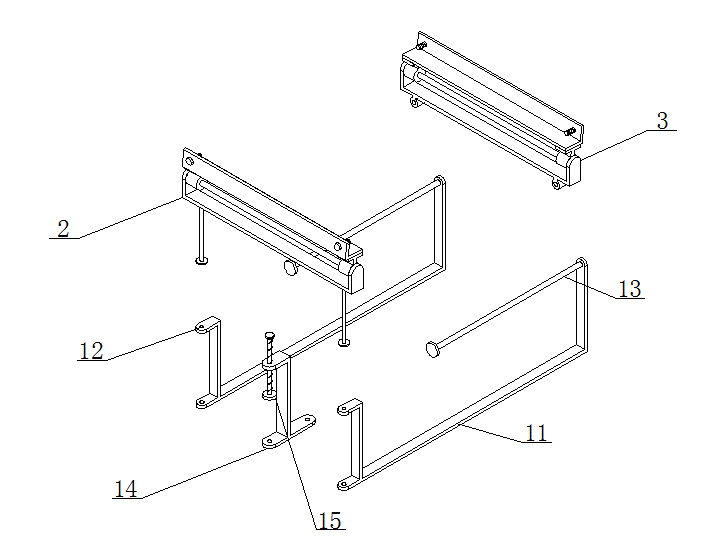 3
2
13
12
11
14
15