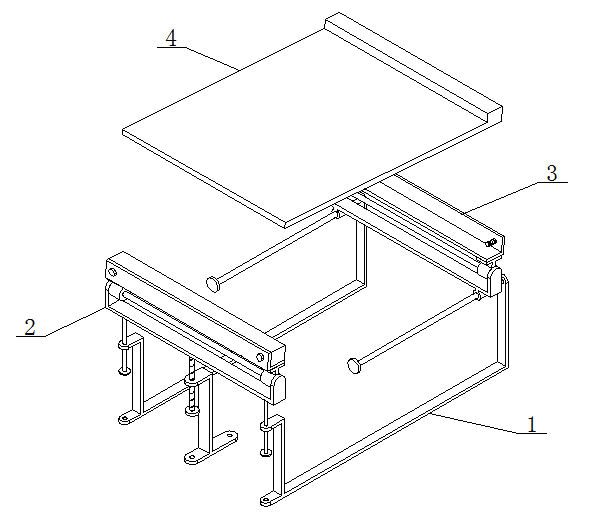 4
3
2
1