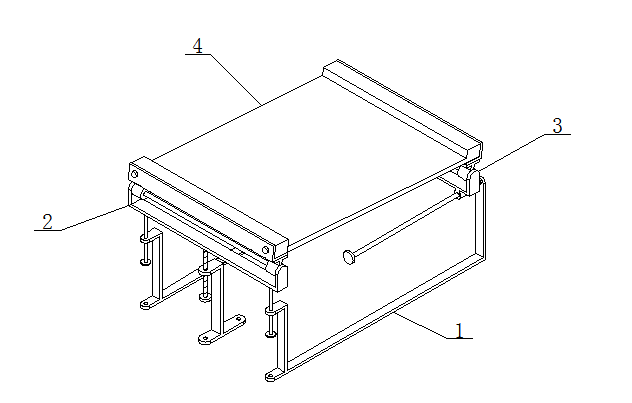 4
3
2
1