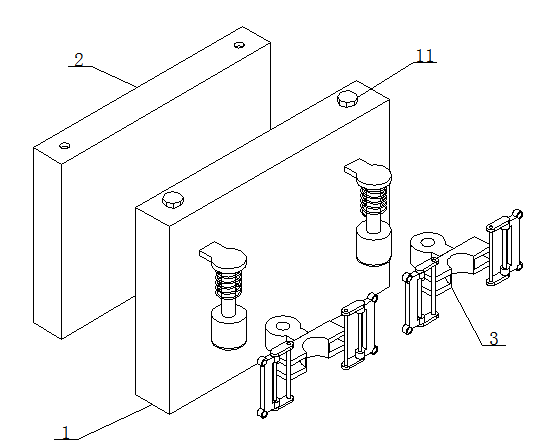 2
11
3
1