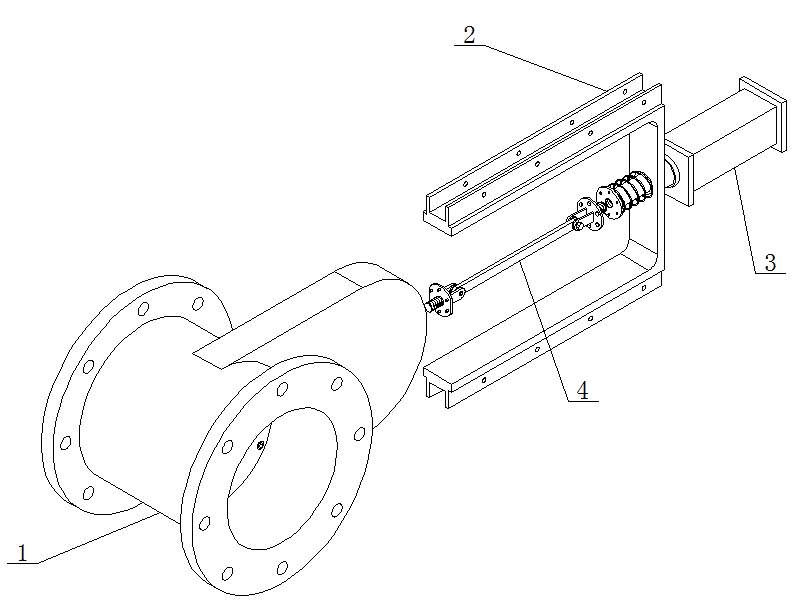 2
3
4
1