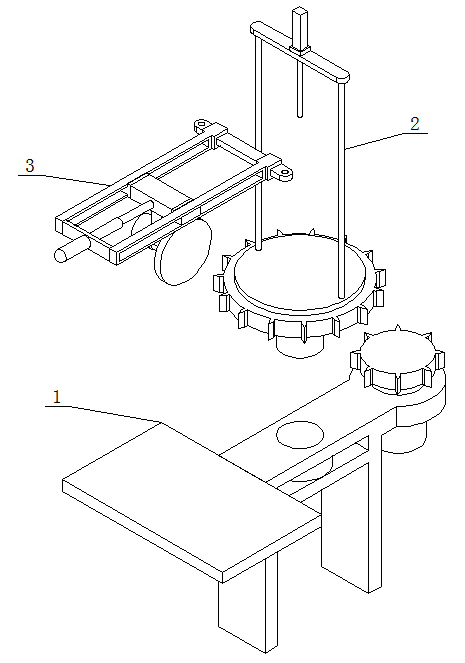 2
3
1