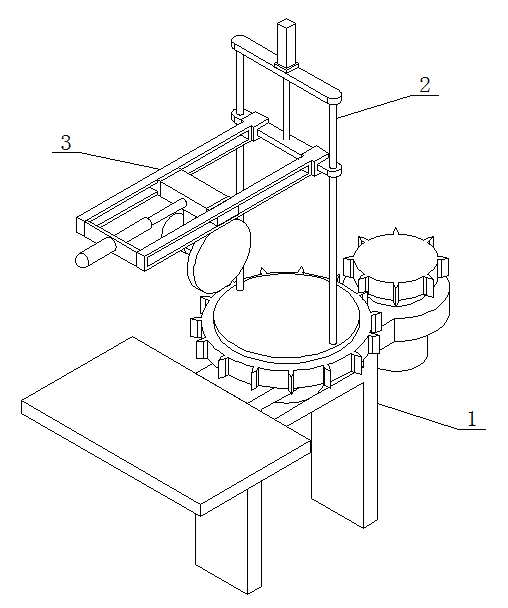 2

3

1