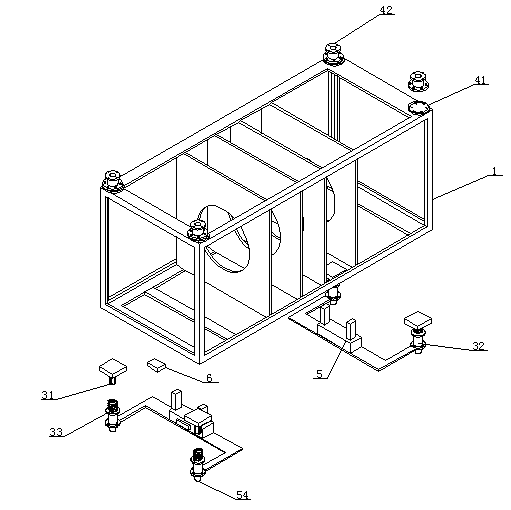 42
41
1
32
5
6
31
33
54