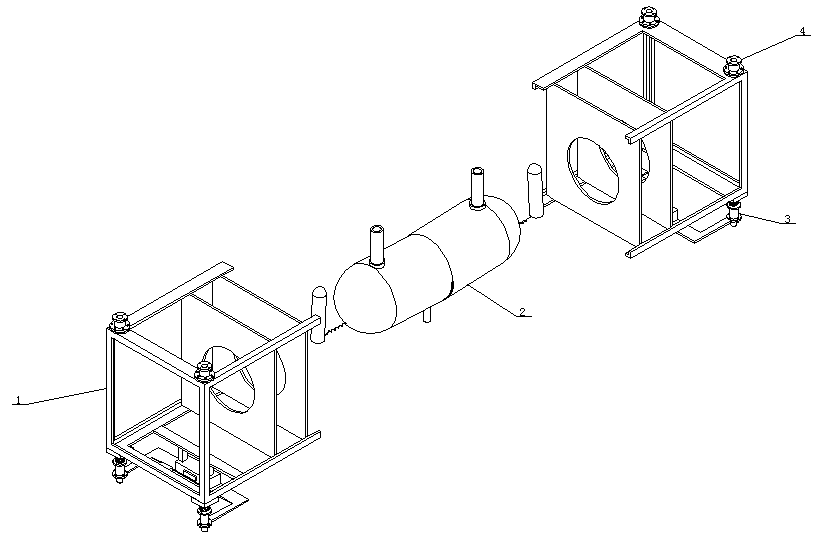 4
3
2
1