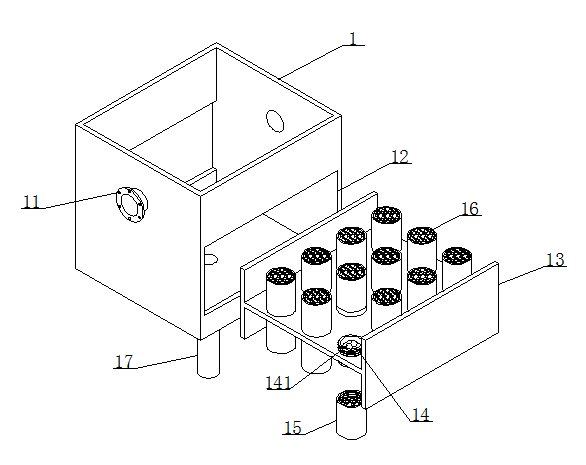 1
12
11
16
13
17
141
14
15